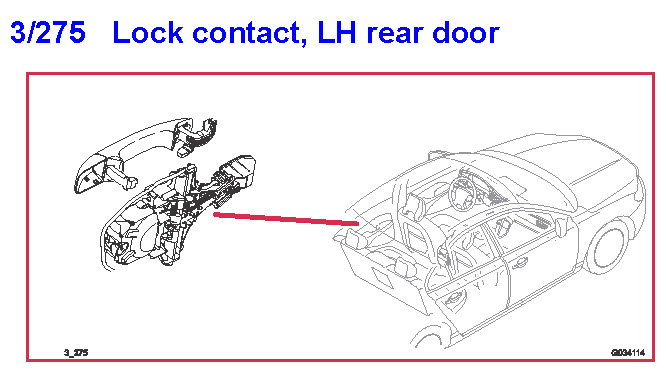 3/275 Lock contact, LH rear door

3_275

G034114