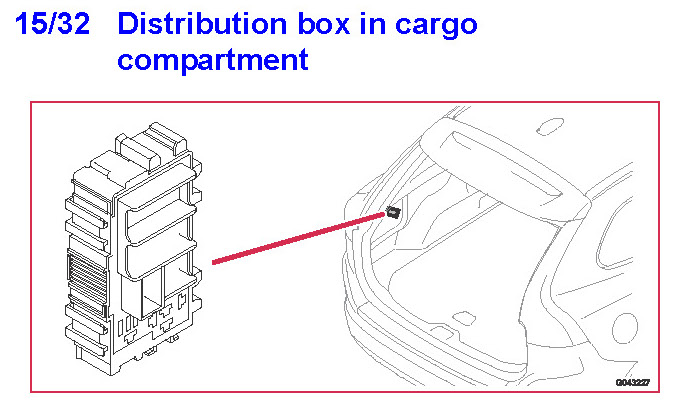 15/32 Distribution box in cargo compartment

G043227