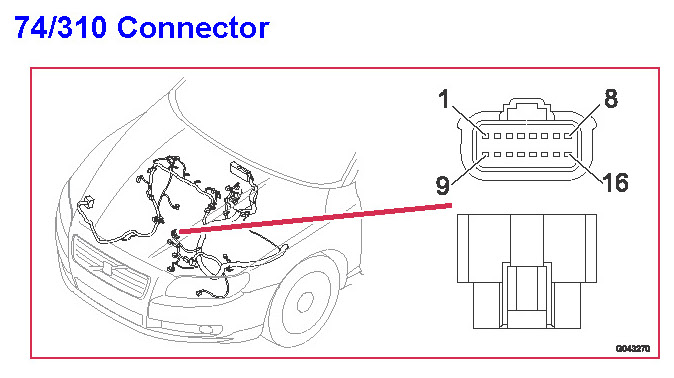 74/310 Connector

1
8
9
16

G043270