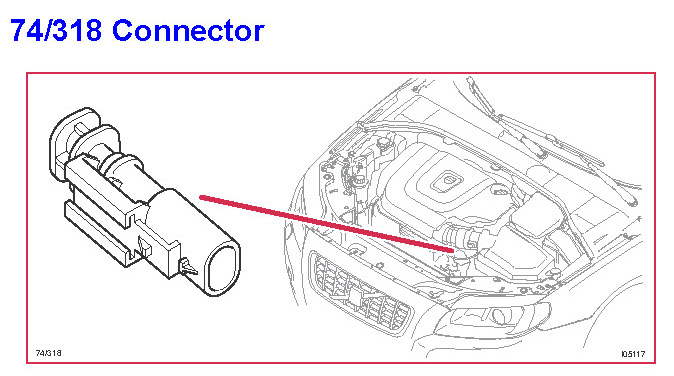 74/318 Connector

74/318

I05117