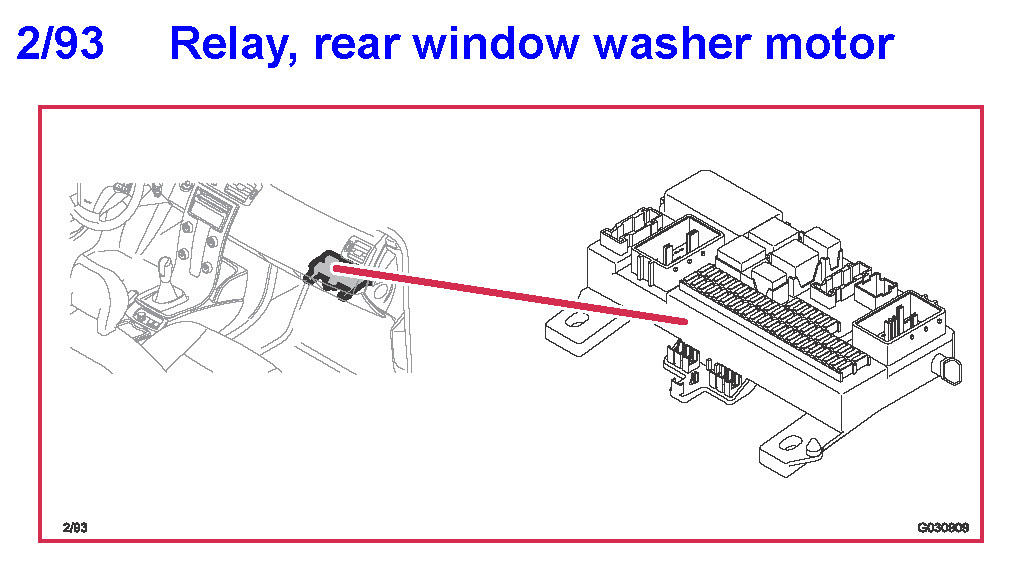 2/93 Relay, rear window washer motor

2/93

G030809