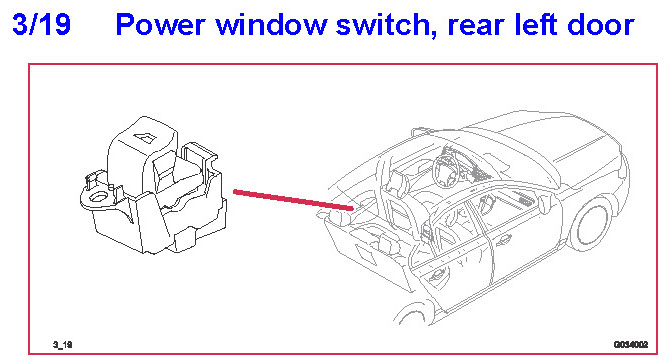 3/19 Power window switch, rear left door

3_19

G034002