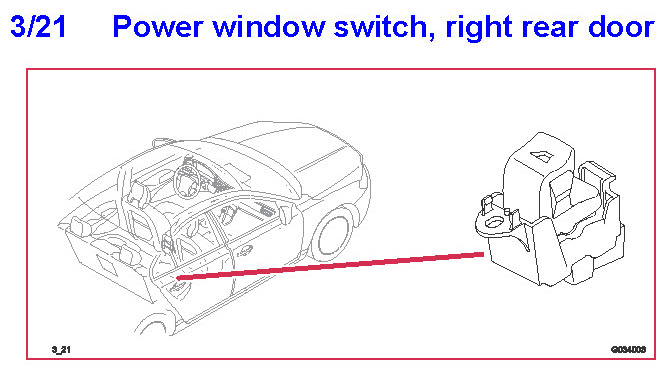 3/21 Power window switch, right rear door

3_21

G034003