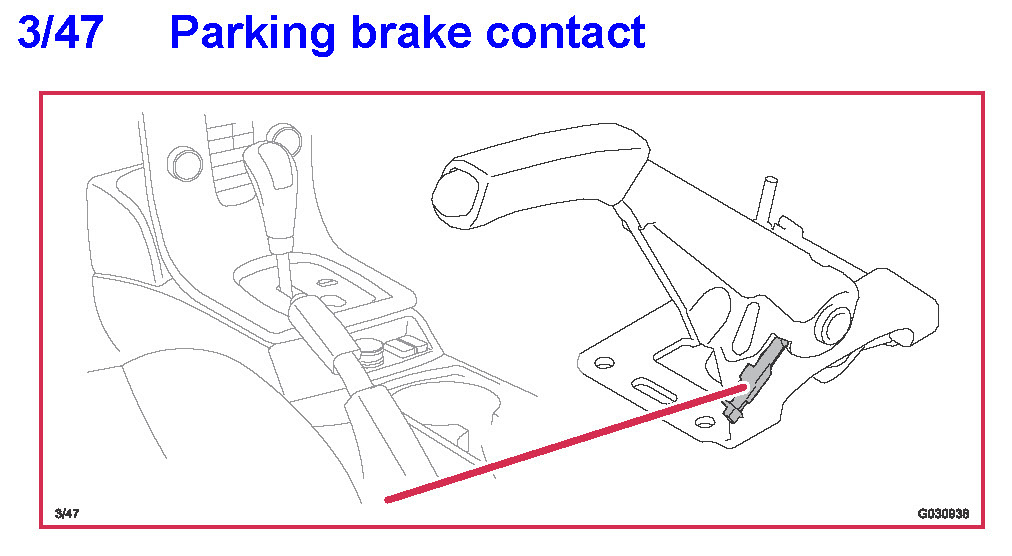 3/47 Parking brake contact

3/47

G030938