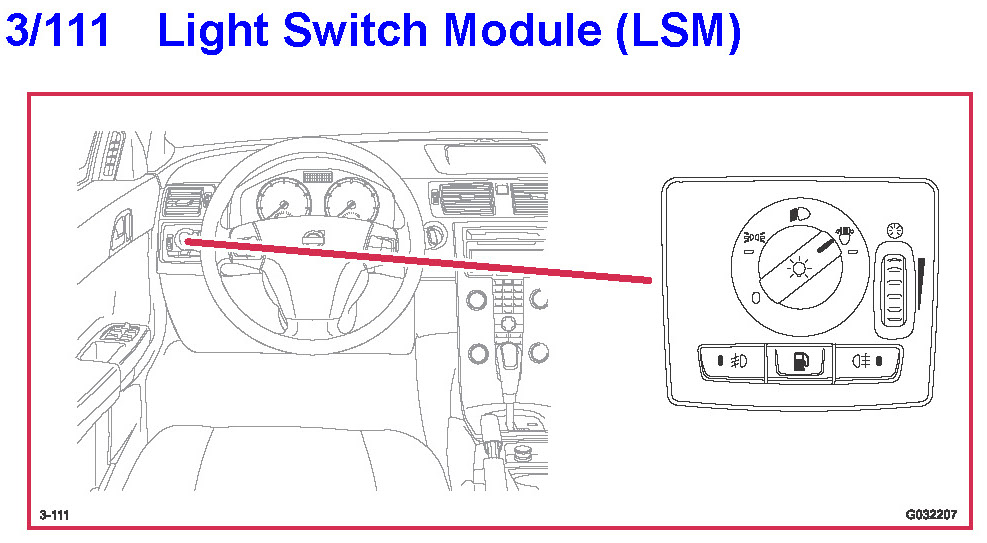 3/111 Light Switch Module (LSM)

3-111

G032207