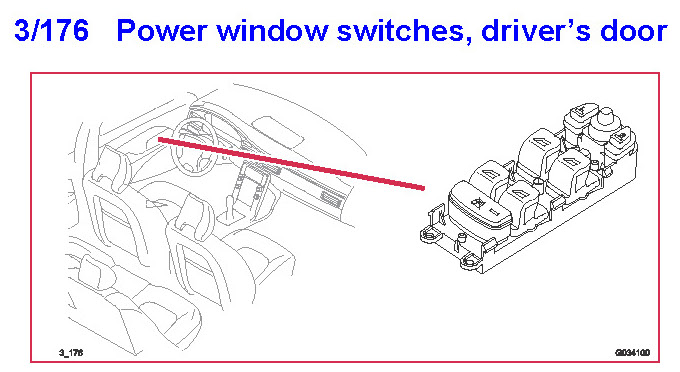 3/176 Power window switches, driver's door

3_176

G034100