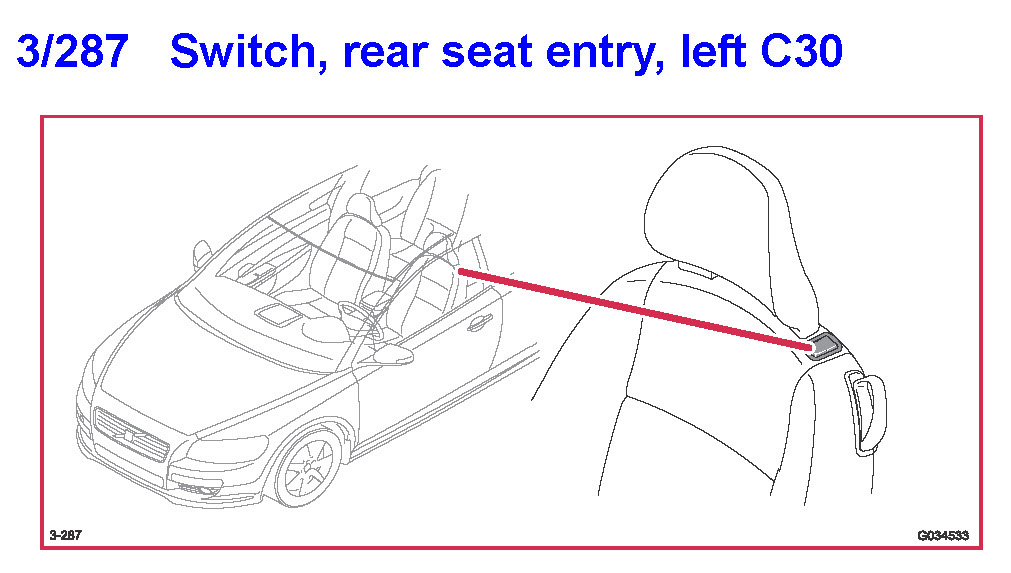 3/287 Switch, rear seat entry, left C30

3-287

G034533