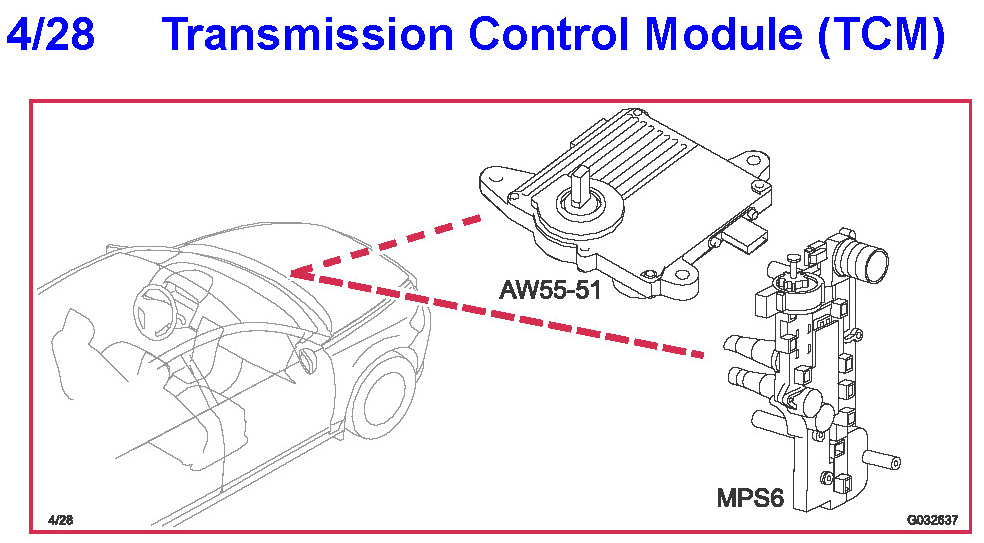 4/28 Transmission Control Module (TCM)

AW55-51

MPS6

4/28

G032637