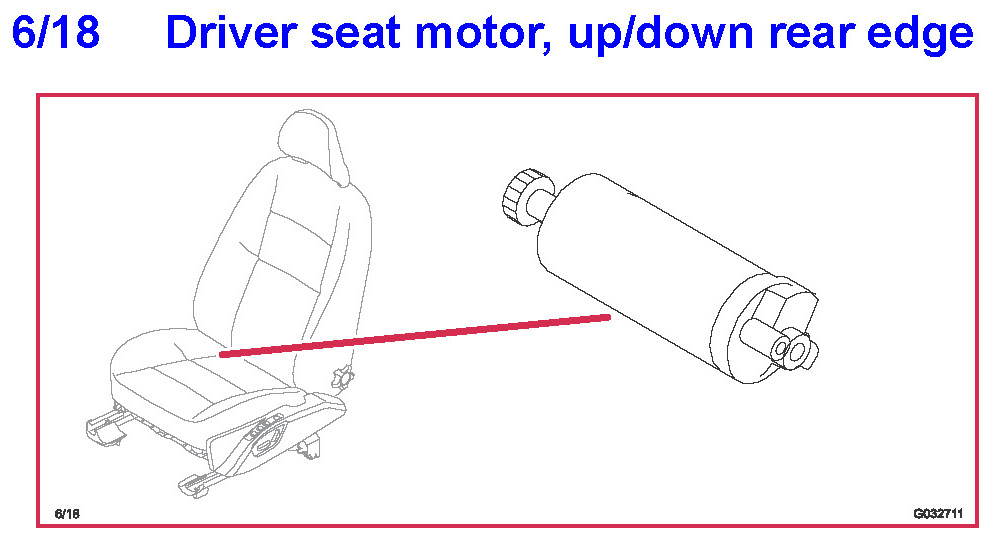 6/18 Driver seat motor, up/down rear edge

6/18

G032711