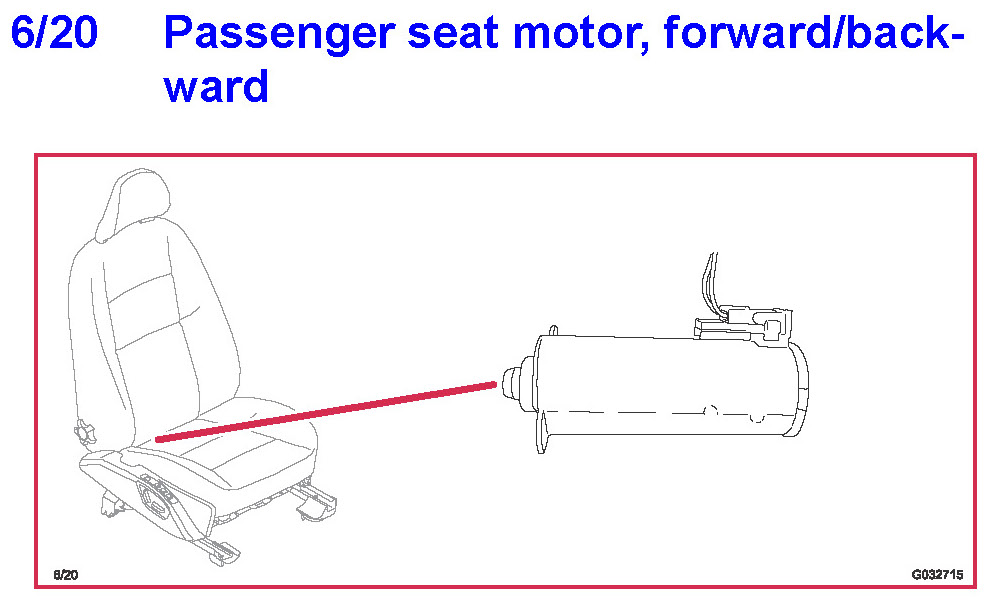 6/20 Passenger seat motor, forward/backward

6/20

G032715