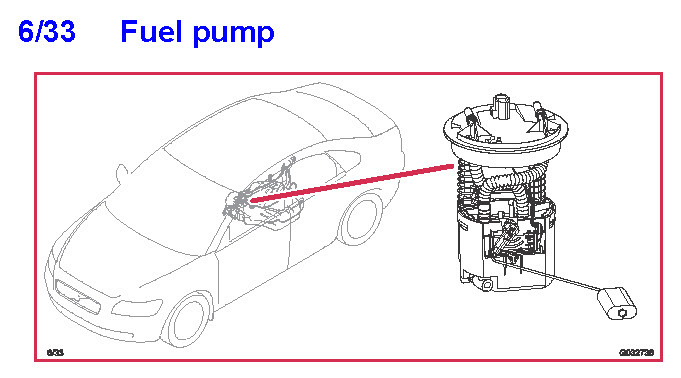 6/33 Fuel pump

6/33

G032738