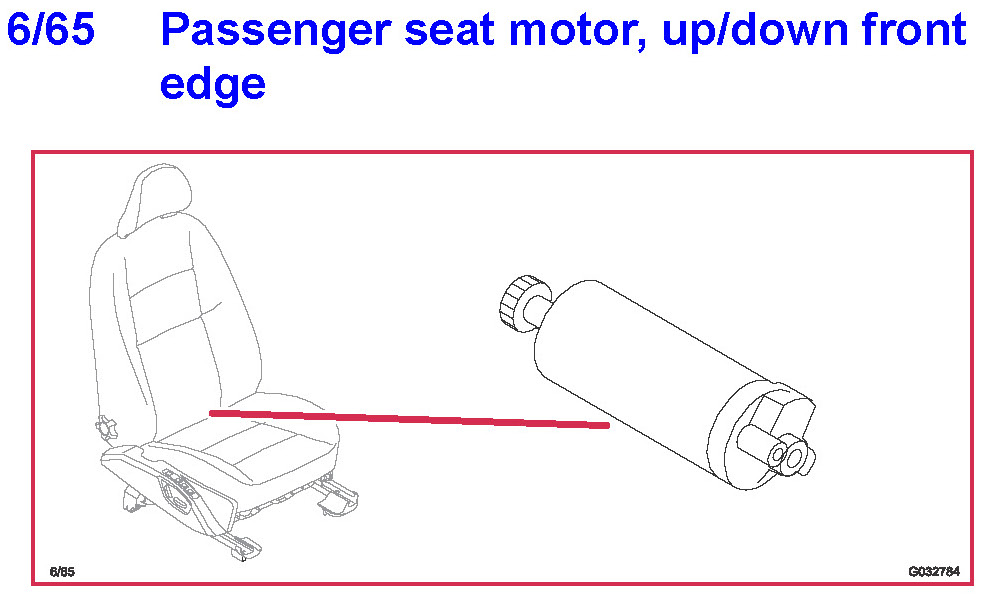 6/65 Passenger seat motor, up/down front edge

6/65

G032784