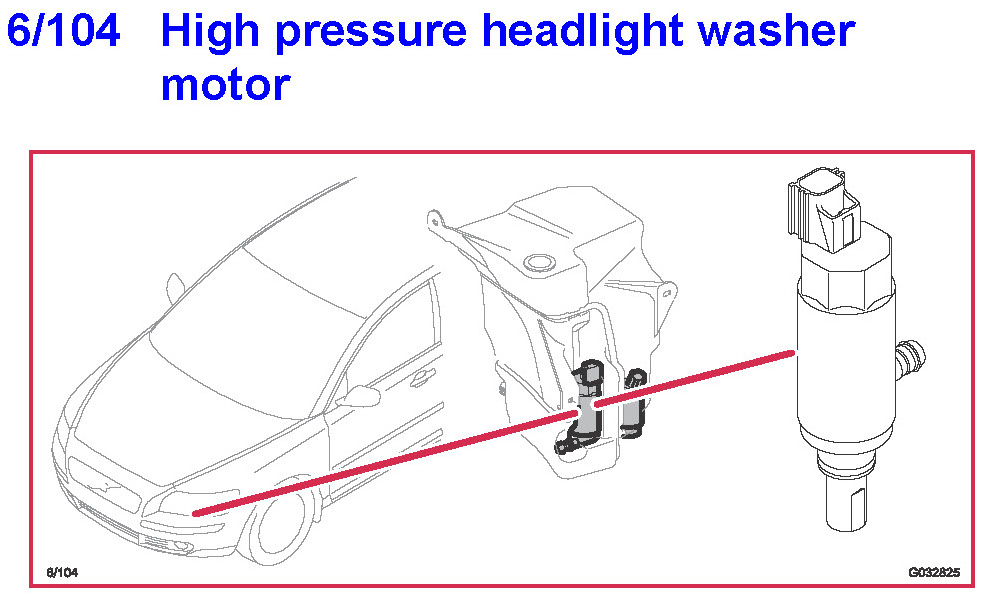 6/104 High pressure headlight washer motor

6/104

G032825