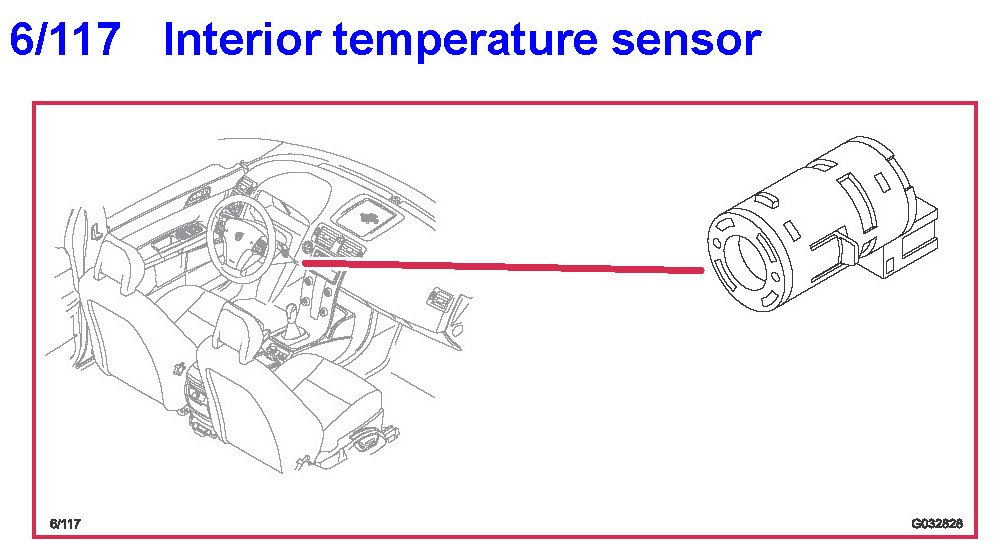 6/117 Interior temperature sensor

6/117

G032828