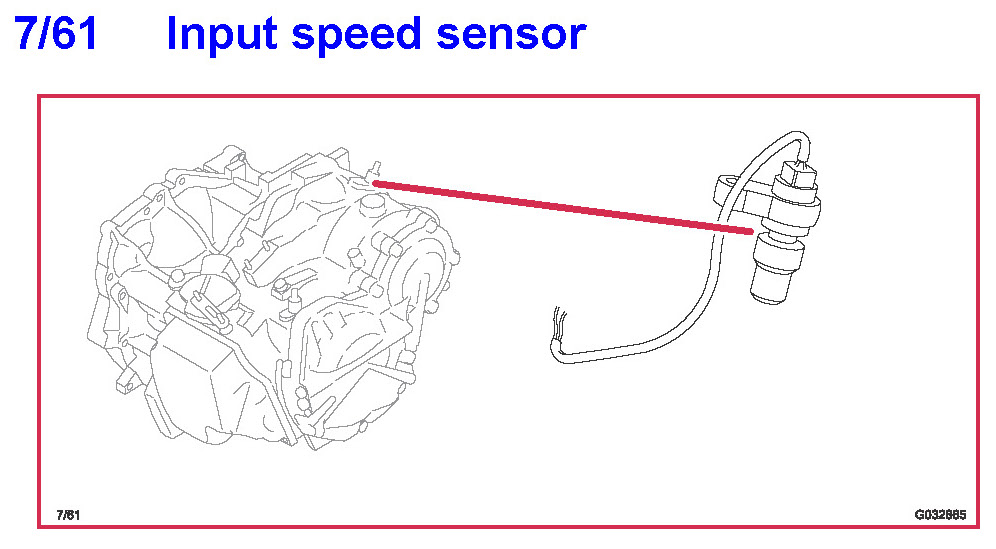 7/61 Input speed sensor

7/61

G032865