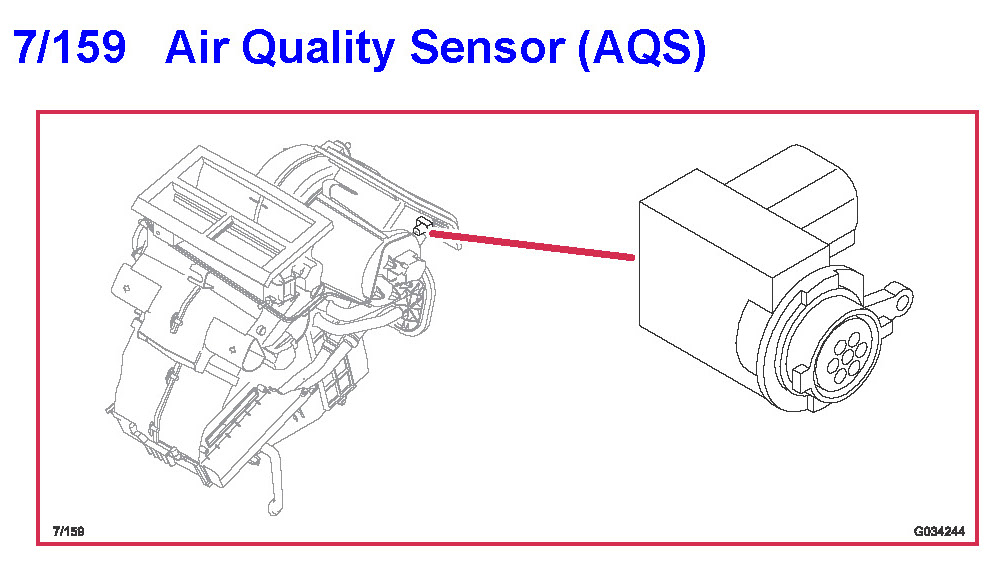 7/159 Air Quality Sensor (AQS)

7/159

G034244