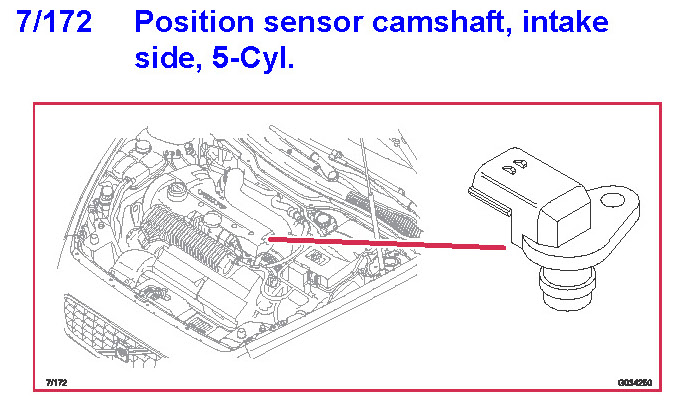 7/172 Position sensor camshaft, intake side, 5-Cyl.

7/172

G034250