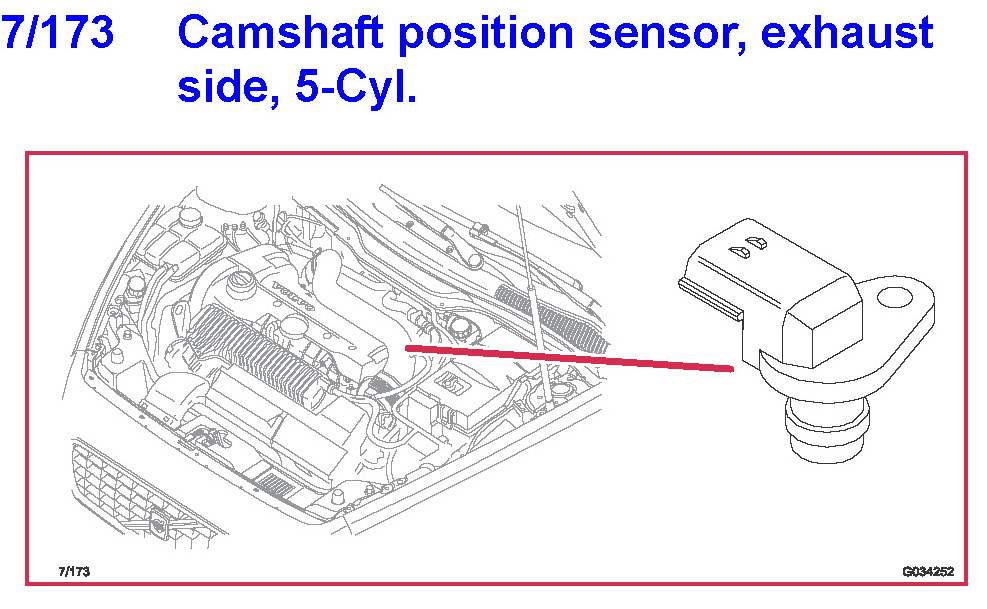 7/173 Camshaft position sensor, exhaust side, 5-Cyl.

VOLVO

7/173

G034252