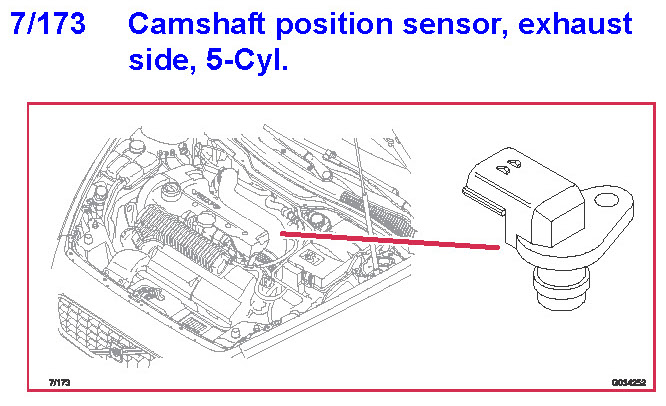 7/173 Camshaft position sensor, exhaust side, 5-Cyl.

7/173

G034252