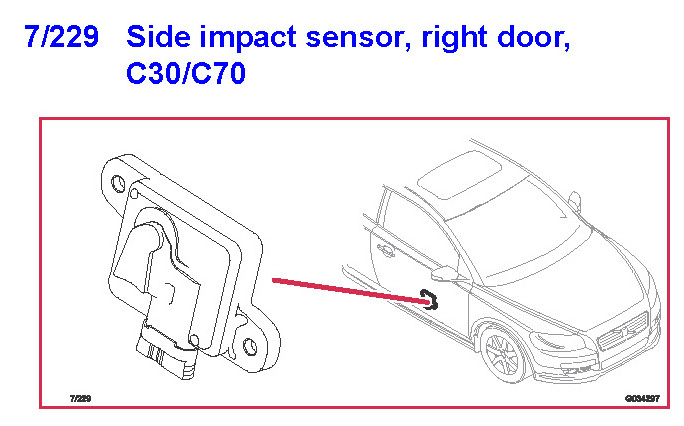 7/229 Side impact sensor, right door, C30/C70

7/229

G034297