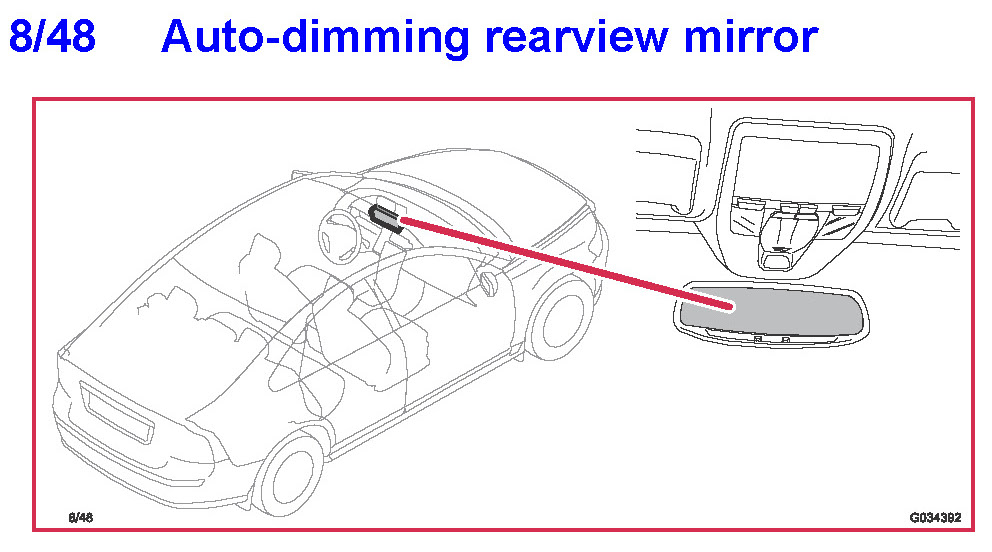 8/48 Auto-dimming rearview mirror

8/48

G034392