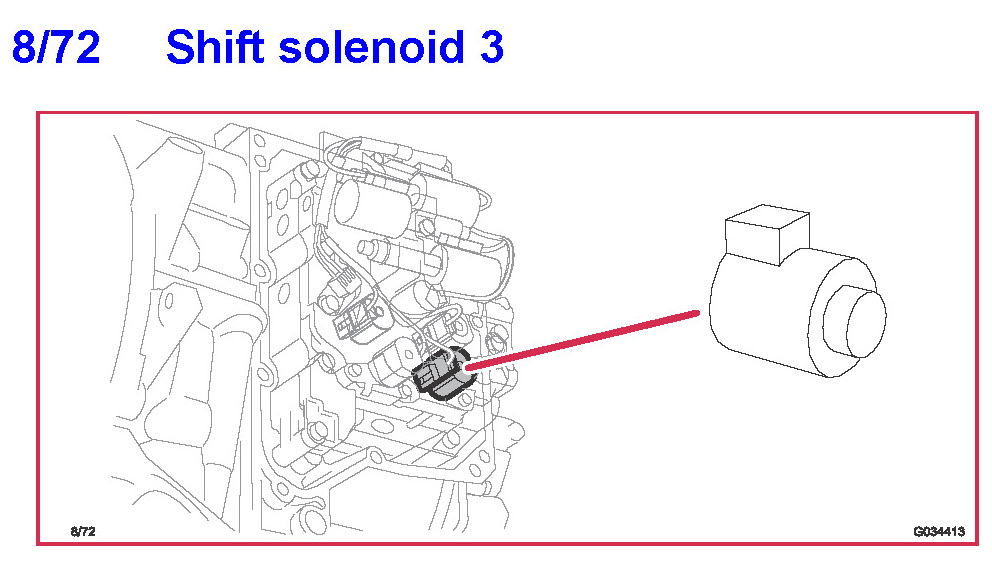 8/72 Shift solenoid 3

8/72

G034413