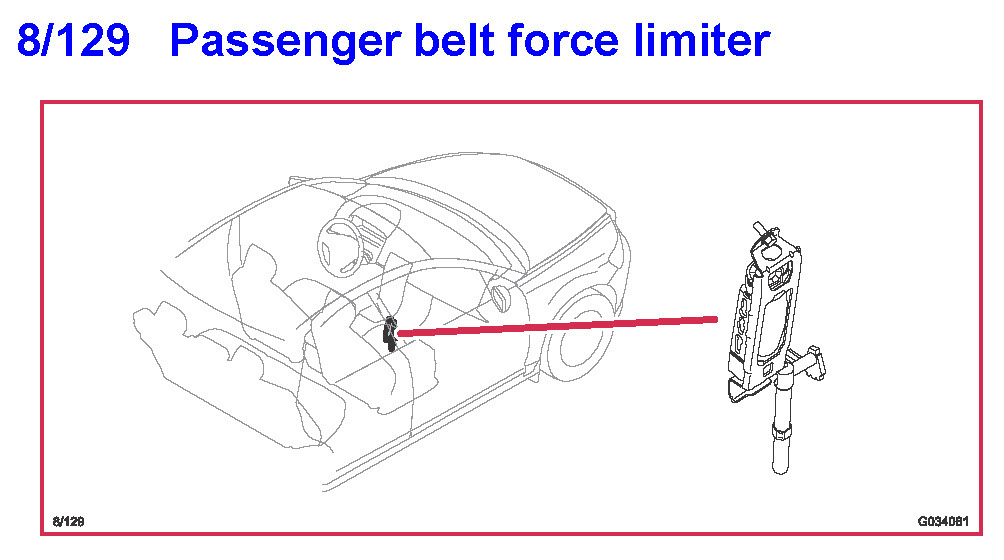 8/129 Passenger belt force limiter

8/129

G034081