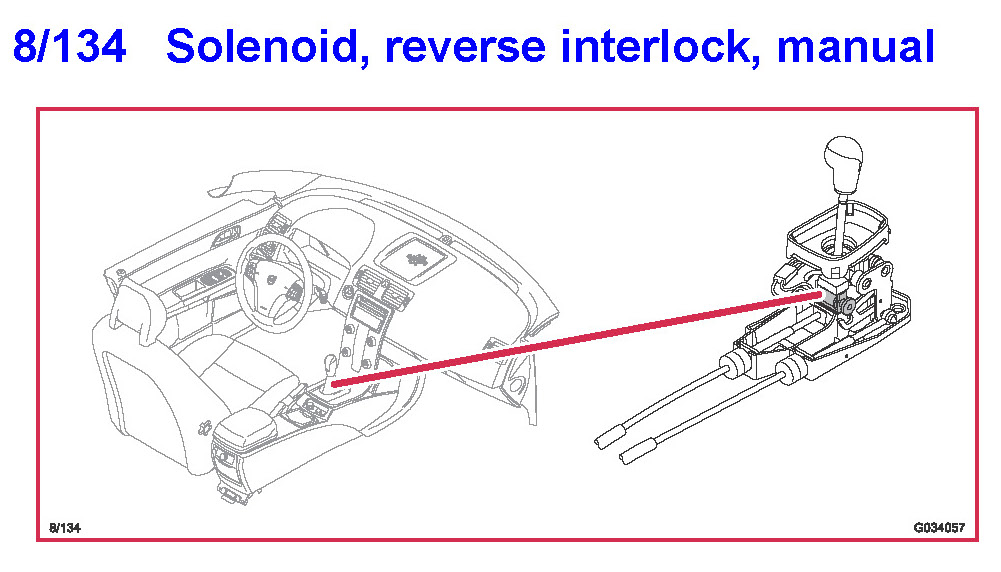 8/134 Solenoid, reverse interlock, manual

8/134

G034057