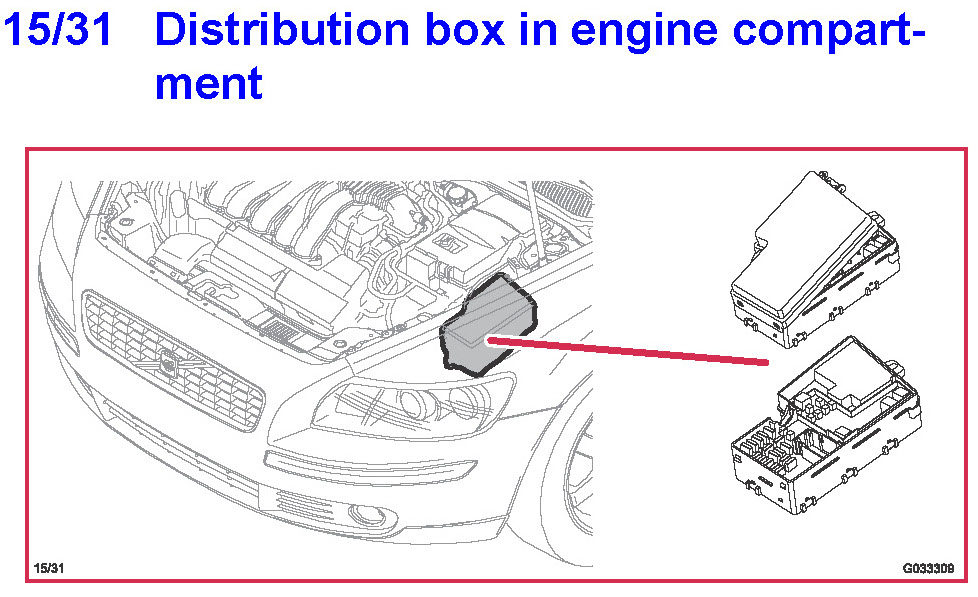 15/31 Distribution box in engine compartment

15/31

G033309