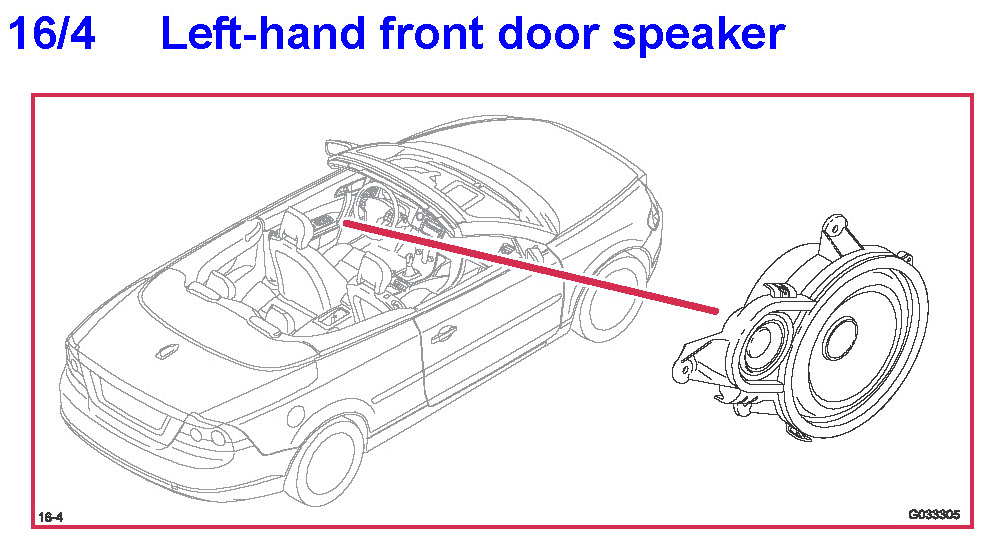 16/4 Left-hand front door speaker

16-4

G033305