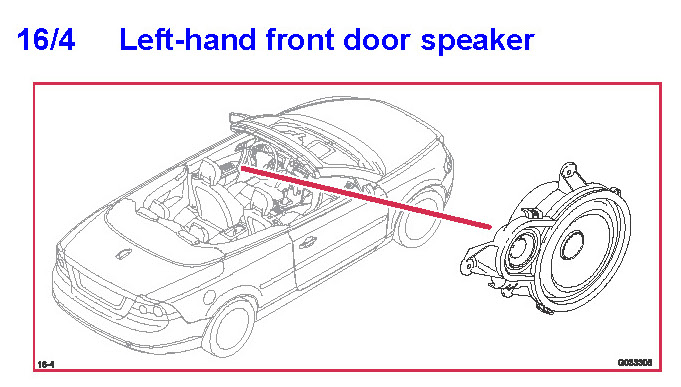 16/4 Left-hand front door speaker

16-4

G033308