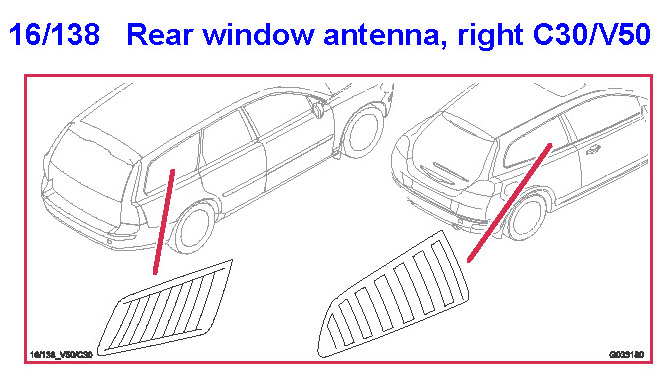 16/138 Rear window antenna, right C30/V50

16/138_V50/C30

G033180