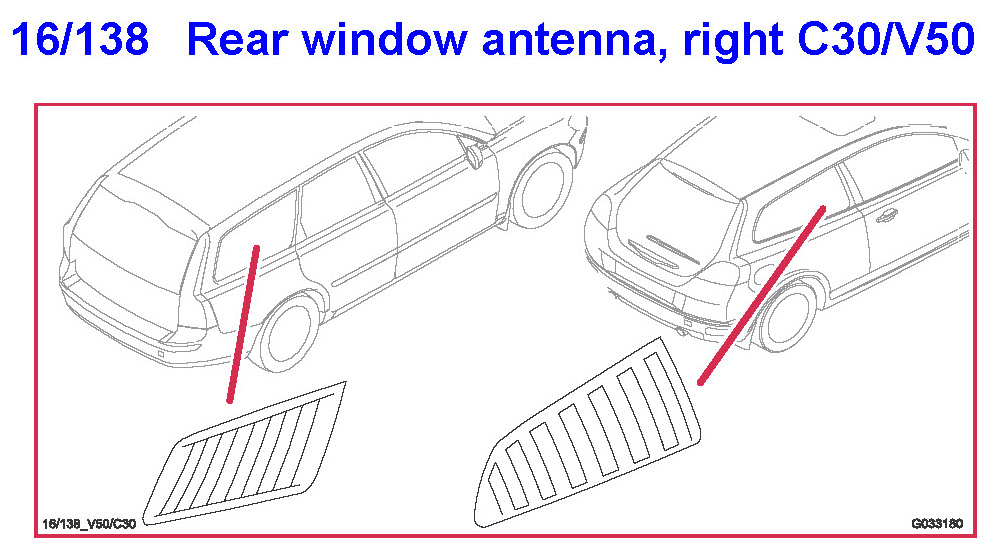 16/138 Rear window antenna, right C30/V50

16/138_V50/C30

G033180