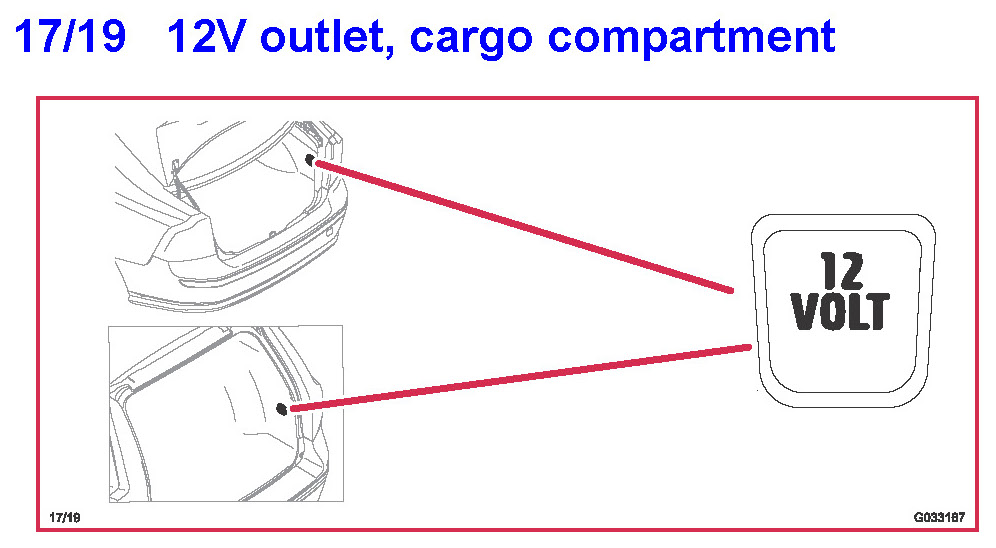 17/19 12V outlet, cargo compartment

12
VOLT

17/19

G033187