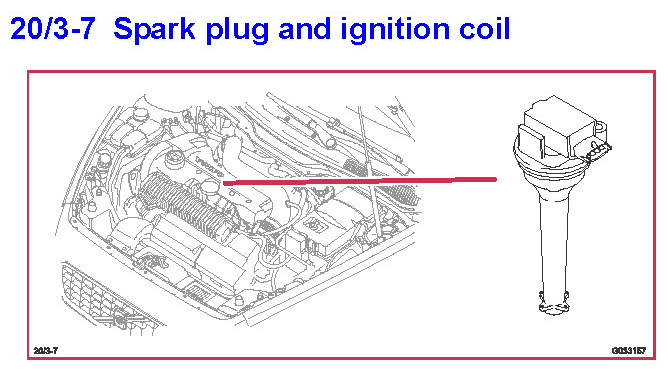 20/3-7 Spark plug and ignition coil

20/3-7

G033157