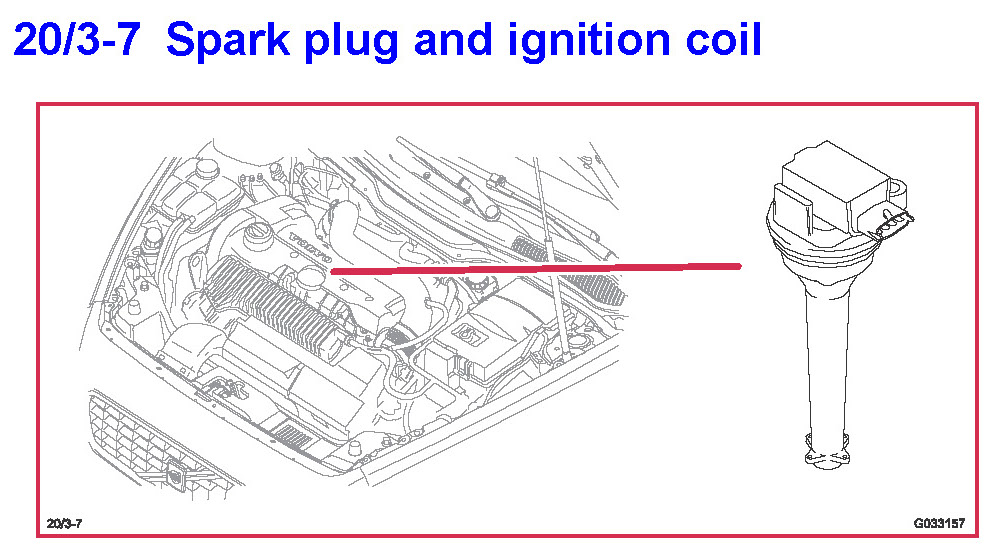 20/3-7 Spark plug and ignition coil

VOLVO

20/3-7

G033157