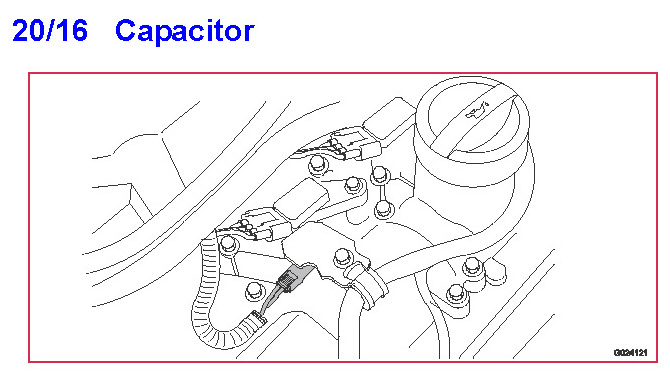 20/16 Capacitor

G024121