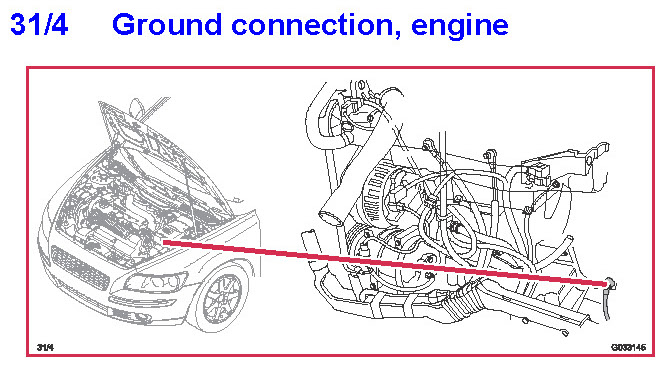 31/4 Ground connection, engine

31/4

G033146