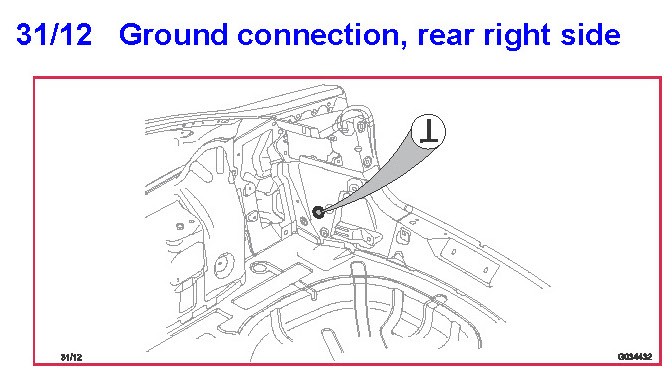 31/12 Ground connection, rear right side

$\perp$

31/12

G034432