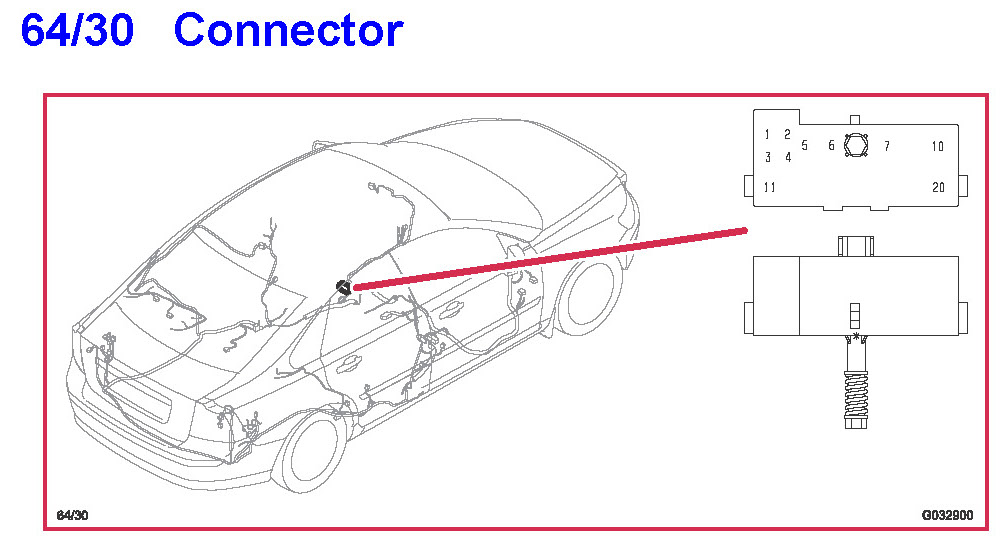 64/30 Connector

1 2 3 4 5 6 7 10 11 20

64/30

G032900