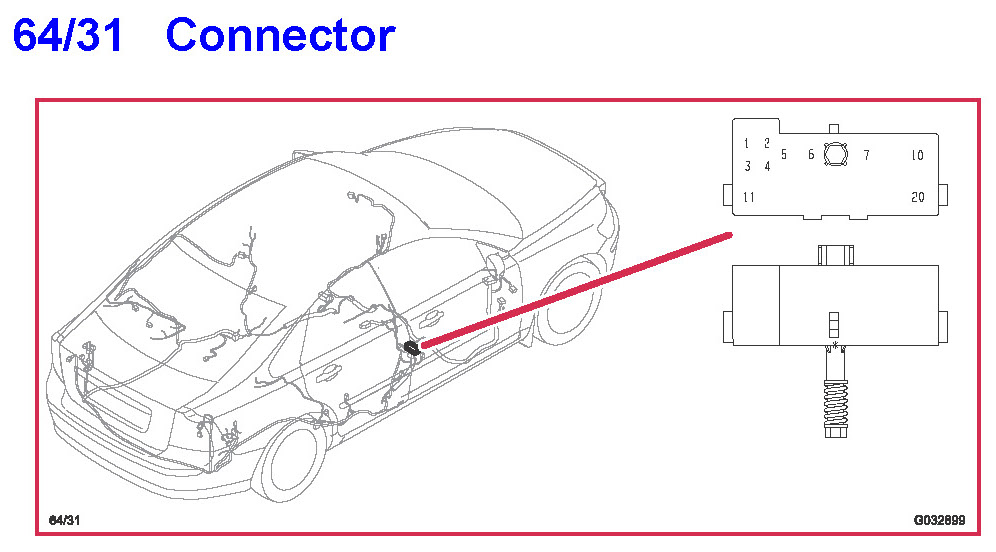 64/31 Connector

1 2
3 4
5 6 7 10
11 20

64/31

G032699