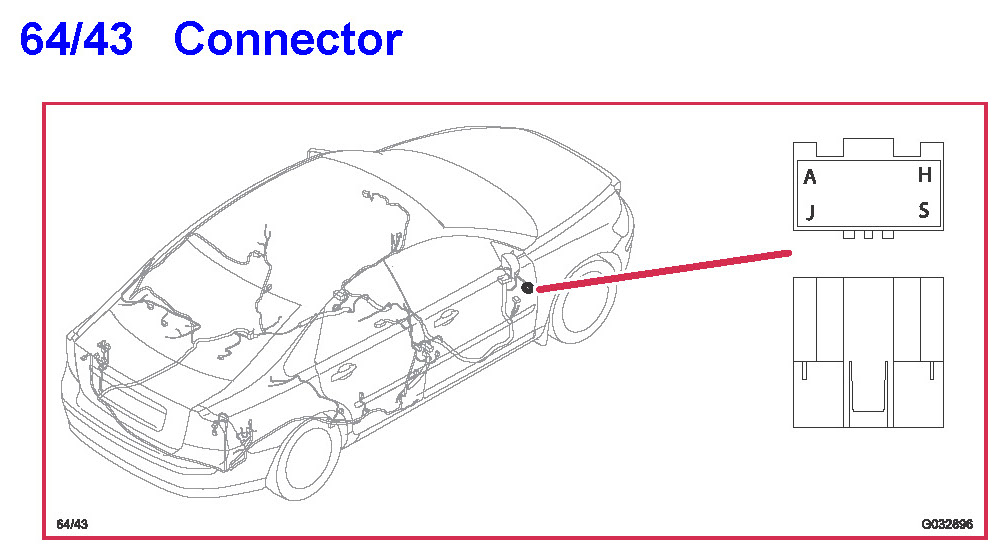 64/43 Connector

A
H
J
S

64/43

G032696