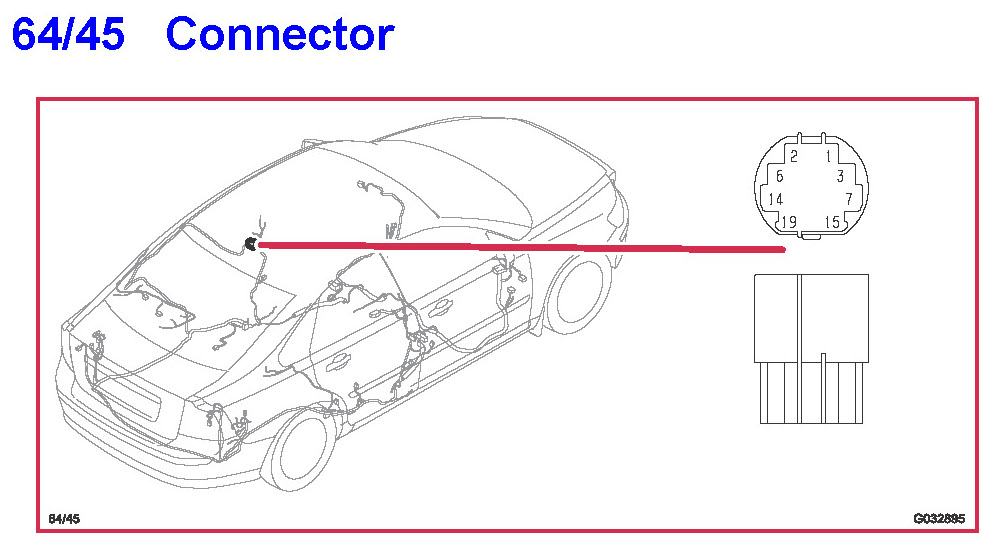 64/45 Connector

2 1
6 3
14 7
19 15

64/45

G032895