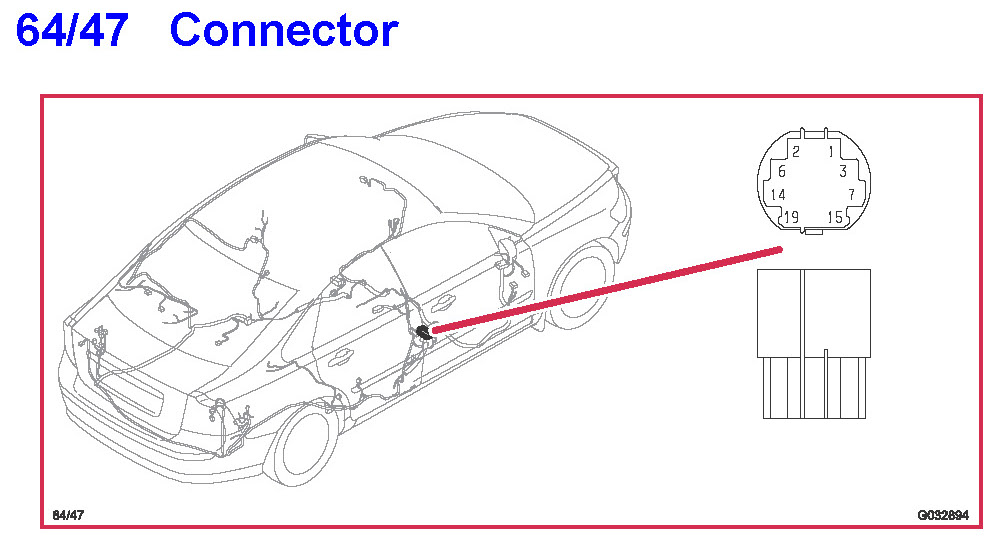 64/47 Connector

2 1
6 3
14 7
19 15

64/47

G032894