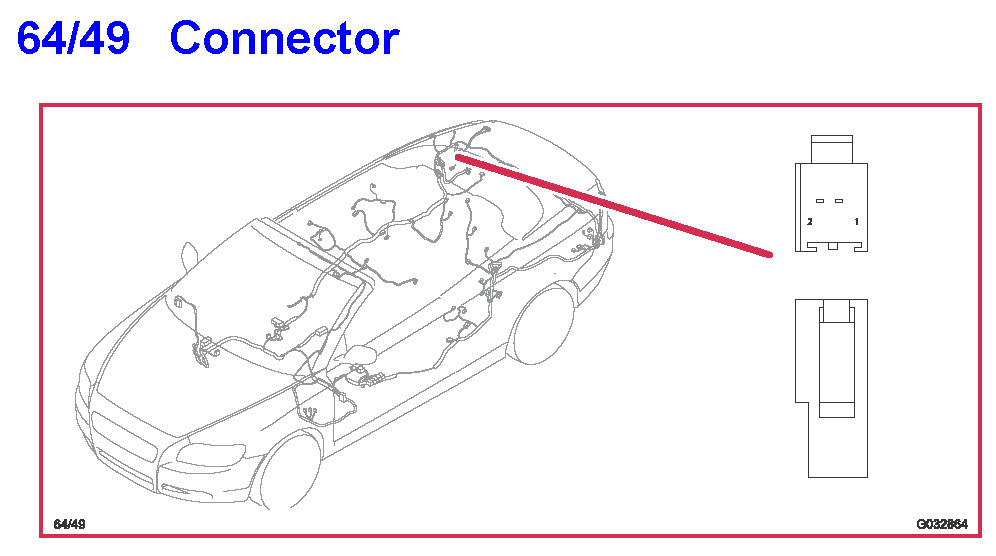 64/49 Connector

2 1

64/49

G032864