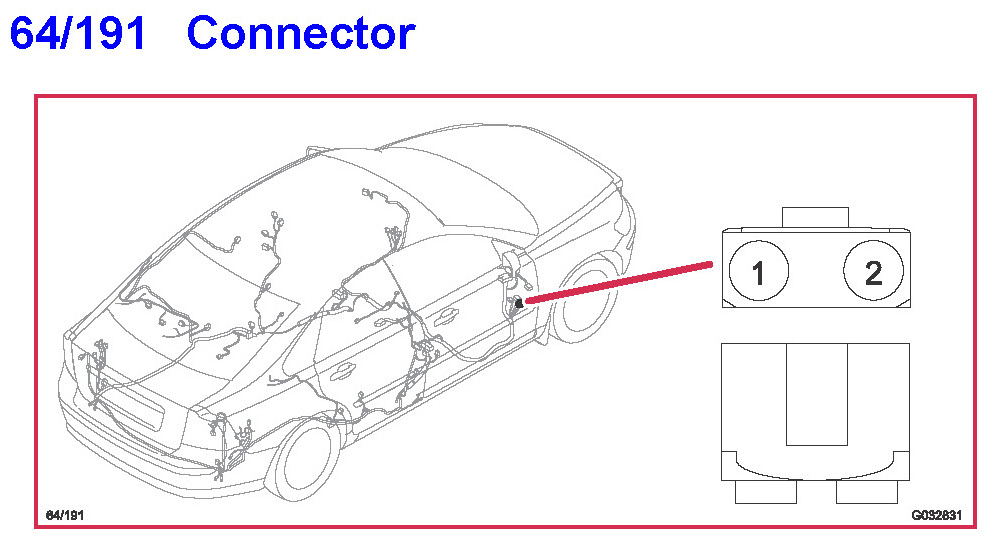 64/191 Connector

1

2

64/191

G032831