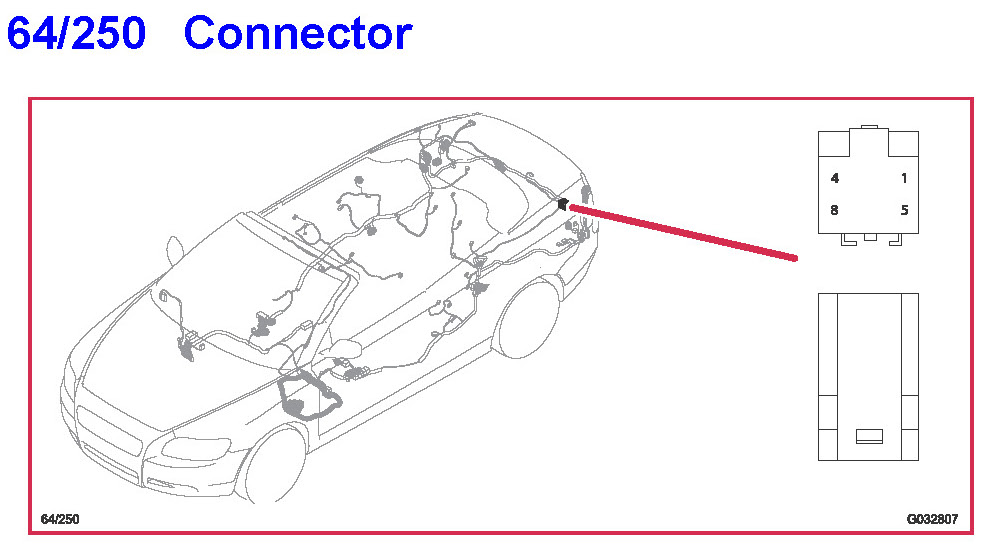 64/250 Connector

4
1
8
5

64/250

G032807