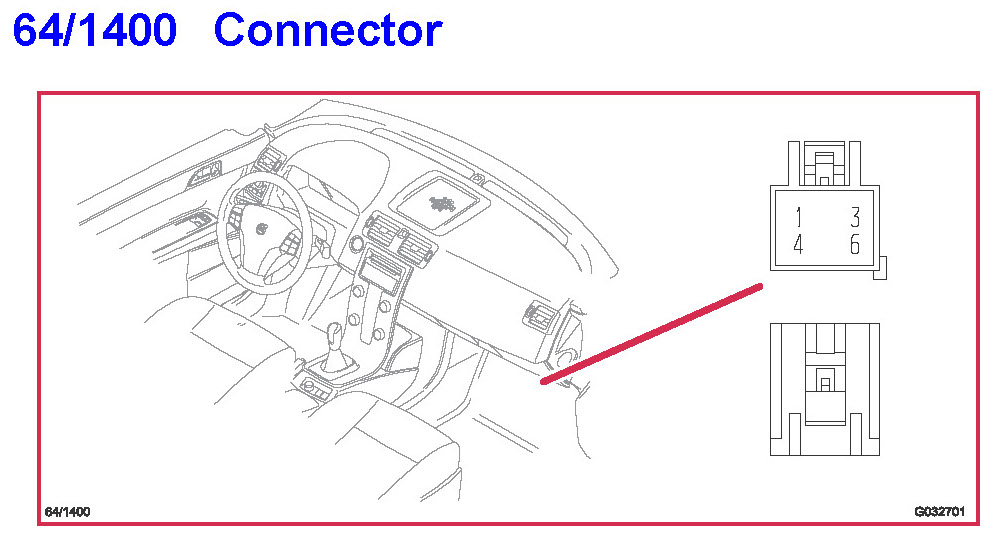 64/1400 Connector

1 3
4 6

64/1400

G032701