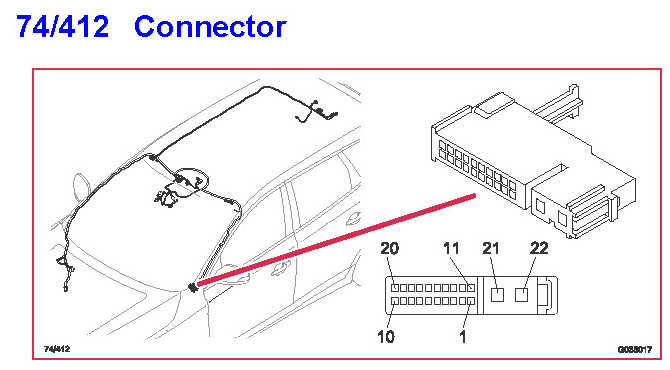 74/412 Connector

20
11
21
22
10
1

74/412

G058017