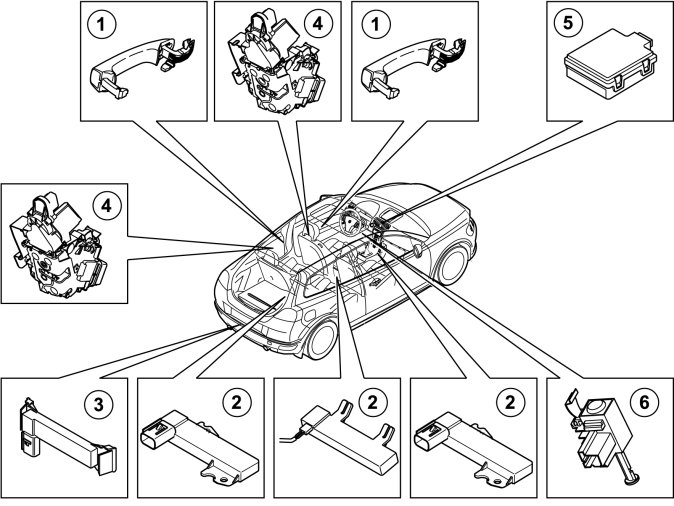 1
4
1
5
4
3
2
2
2
6